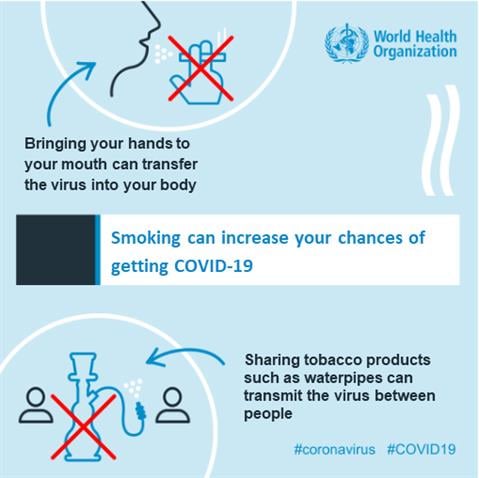 World Health Organization

Bringing your hands to your mouth can transfer the virus into your body

Smoking can increase your chances of getting COVID-19

Sharing tobacco products such as waterpipes can transmit the virus between people

#coronavirus #COVID19