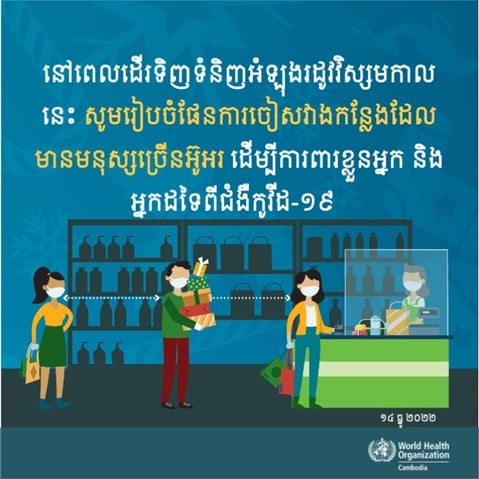 នៅពេលដើរទិញទំនិញអំឡុងរដូវវិស្សមកាលនេះ សូមរៀបចំផែនការចៀសវាងកន្លែងដែលមានមនុស្សច្រើនអ៊ូអរ ដើម្បីការពារខ្លួនអ្នក និងអ្នកដទៃពីជំងឺកូវីដ-១៩

១៤ ធ្នូ ២០២២

World Health Organization
Cambodia