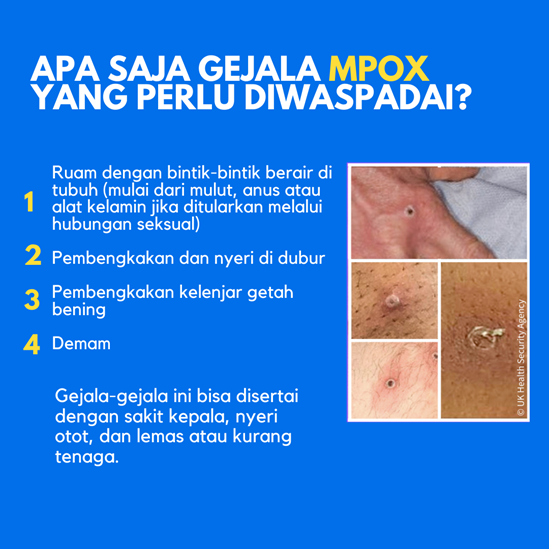 APA SAJA GEJALA MPOX YANG PERLU DIWASPADAI?

1 Ruam dengan bintik-bintik berair di tubuh (mulai dari mulut, anus atau alat kelamin jika ditularkan melalui hubungan seksual)

2 Pembengkakan dan nyeri di dubur

3 Pembengkakan kelenjar getah bening

4 Demam

Gejala-gejala ini bisa disertai dengan sakit kepala, nyeri otot, dan lemas atau kurang tenaga.

© UK Health Security Agency