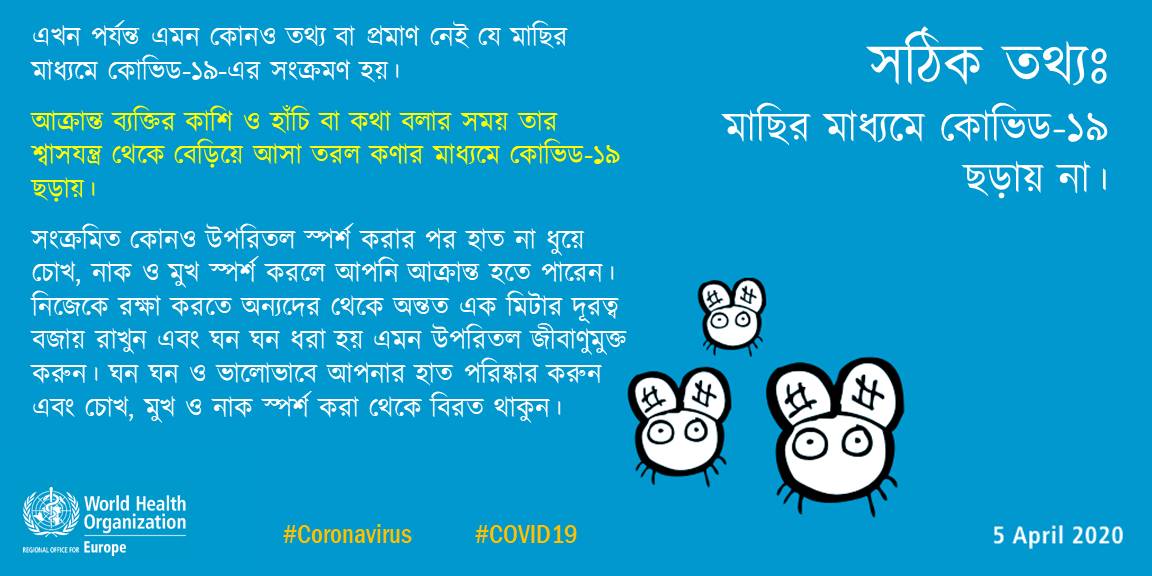 এখন পর্যন্ত এমন কোনও তথ্য বা প্রমাণ নেই যে মাছির মাধ্যমে কোভিড-১৯-এর সংক্রমণ হয়।

আক্রান্ত ব্যক্তির কাশি ও হাঁচি বা কথা বলার সময় তার শ্বাসযন্ত্র থেকে বেড়িয়ে আসা তরল কণার মাধ্যমে কোভিড-১৯ ছড়ায়।

সংক্রমিত কোনও উপরিতল স্পর্শ করার পর হাত না ধুয়ে চোখ, নাক ও মুখ স্পর্শ করলে আপনি আক্রান্ত হতে পারেন। নিজেকে রক্ষা করতে অন্যদের থেকে অন্তত এক মিটার দূরত্ব বজায় রাখুন এবং ঘন ঘন ধরা হয় এমন উপরিতল জীবাণুমুক্ত করুন। ঘন ঘন ও ভালোভাবে আপনার হাত পরিষ্কার করুন এবং চোখ, মুখ ও নাক স্পর্শ করা থেকে বিরত থাকুন।

সঠিক তথ্যঃ

মাছির মাধ্যমে কোভিড-১৯ ছড়ায় না।

World Health Organization
REGIONAL OFFICE FOR Europe

#Coronavirus #COVID19

5 April 2020