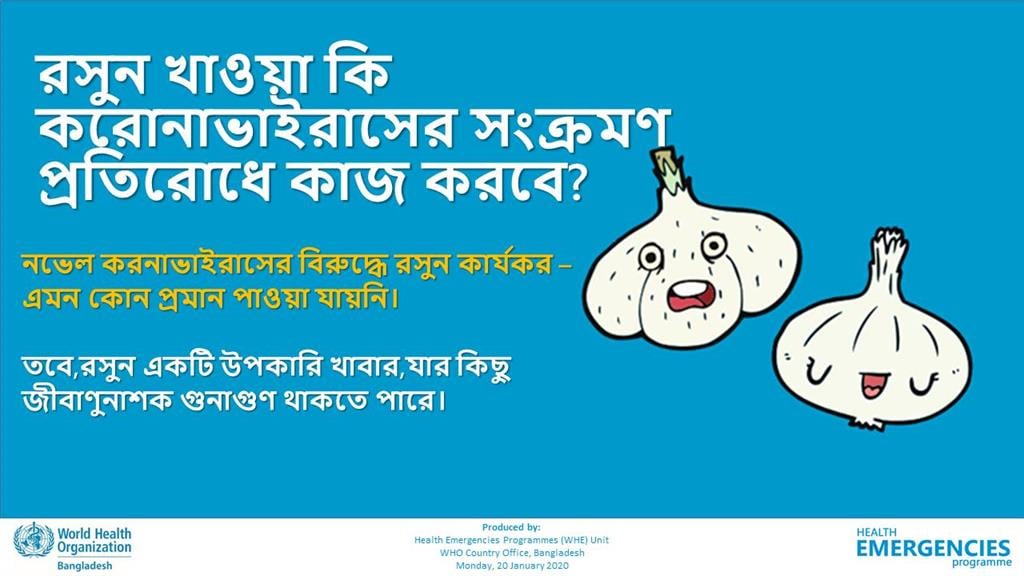 রসুন খাওয়া কি করোনাভাইরাসের সংক্রমণ প্রতিরোধে কাজ করবে?

নভেল করনাভাইরাসের বিরুদ্ধে রসুন কার্যকর – এমন কোন প্রমান পাওয়া যায়নি।

তবে,রসুন একটি উপকারি খাবার,যার কিছু জীবাণুনাশক গুনাগুণ থাকতে পারে।

World Health Organization
Bangladesh

Produced by:
Health Emergencies Programmes (WHE) Unit
WHO Country Office, Bangladesh
Monday, 20 January 2020

HEALTH
EMERGENCIES
programme